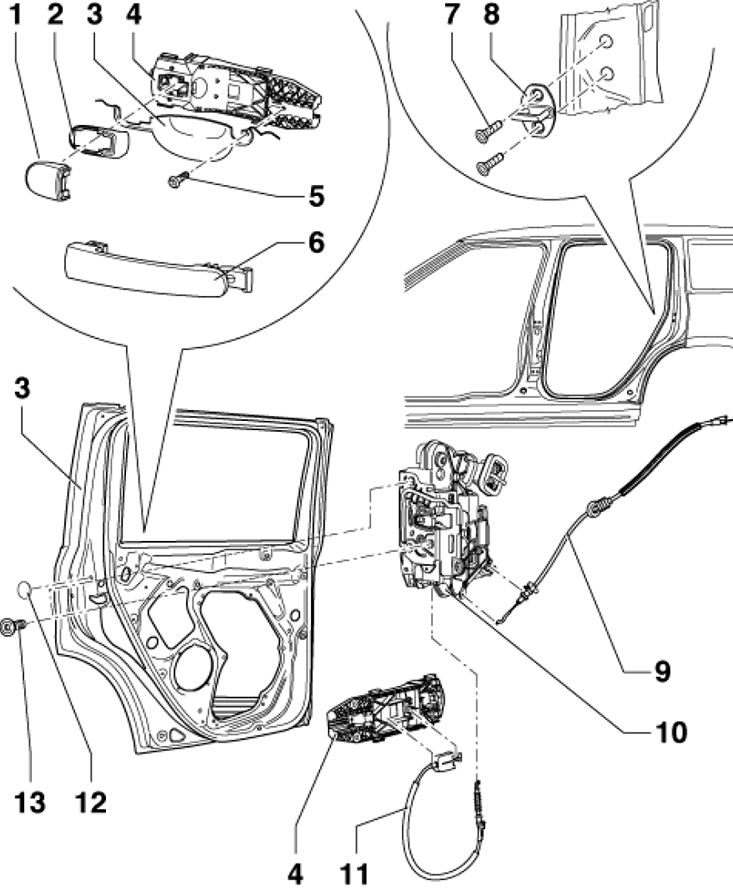 1 2 3 4
7 8
5
6
3
9
10
13 12
4 11