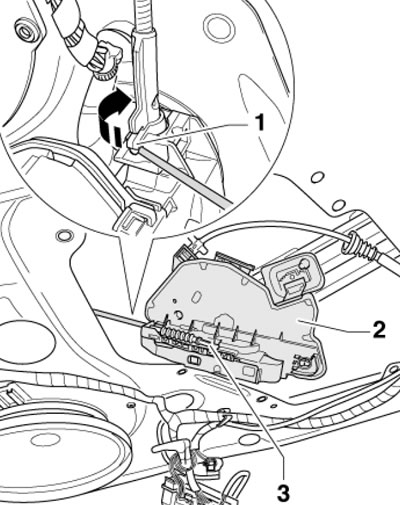 1
2
3