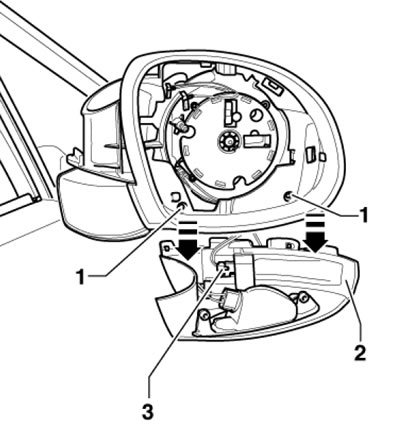 1
1
2
3