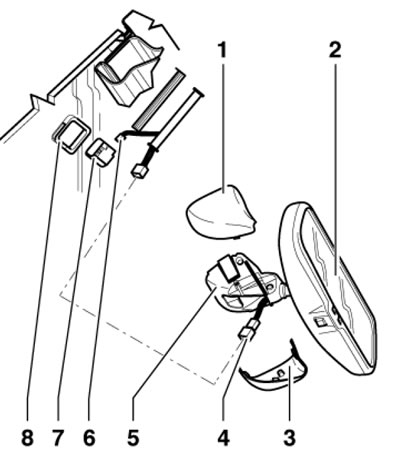 1
2
8
7
6
5
4
3