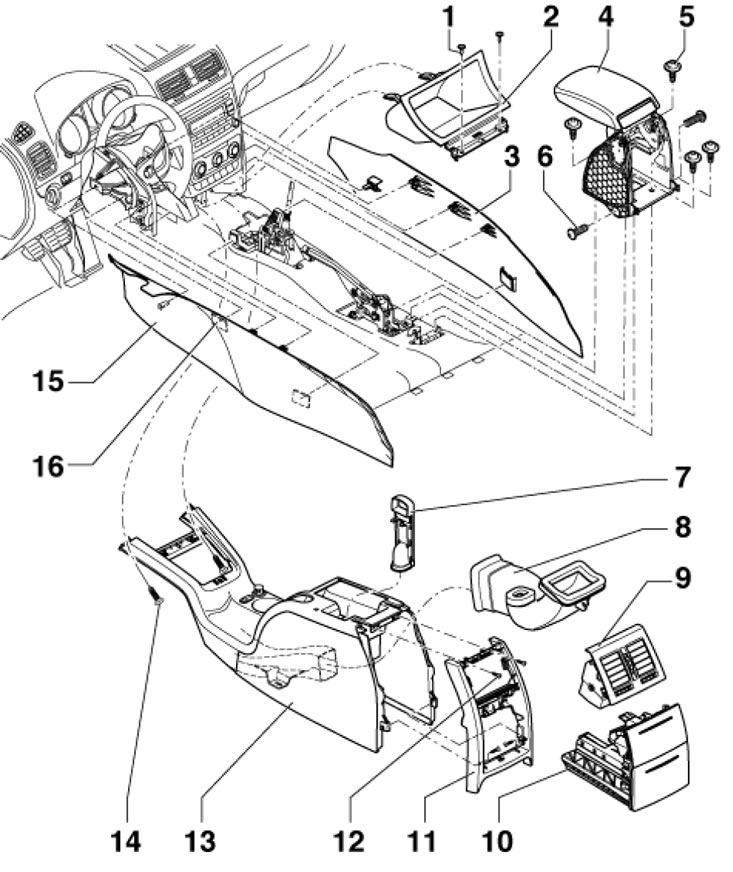 1
2
4
5
3
6
15
16
7
8
9
14
13
12
11
10