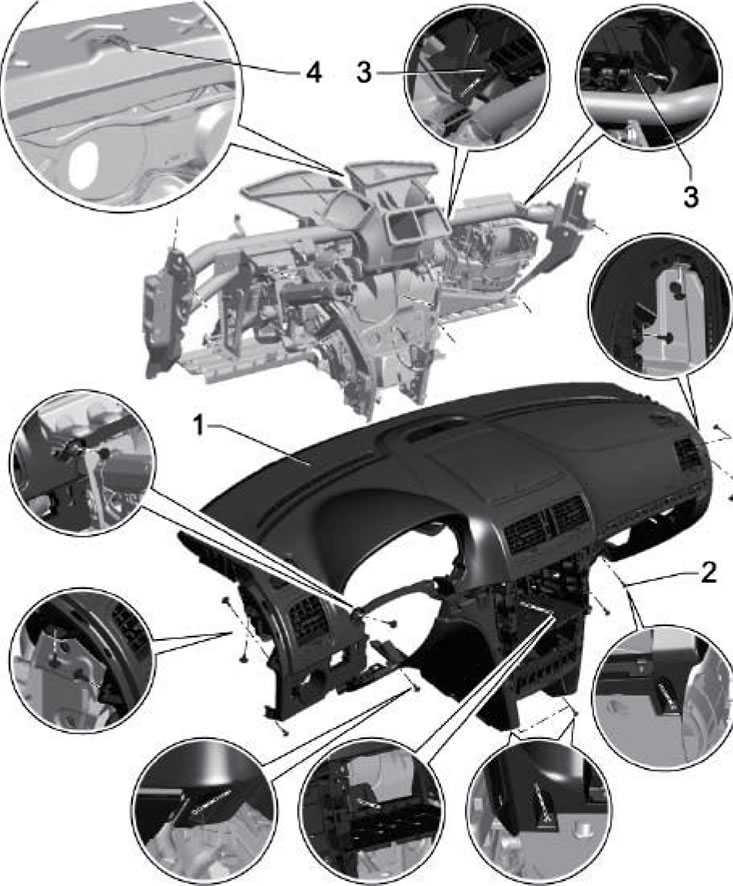 4
3
3
1
2