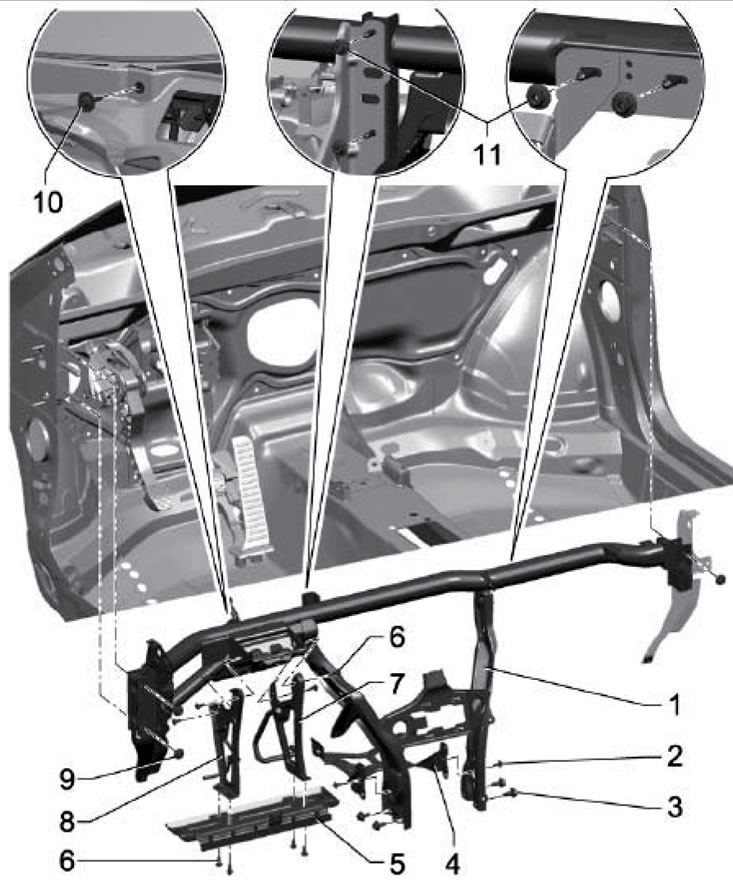 10
11
6
7
1
2
3
9
8
6
5
4