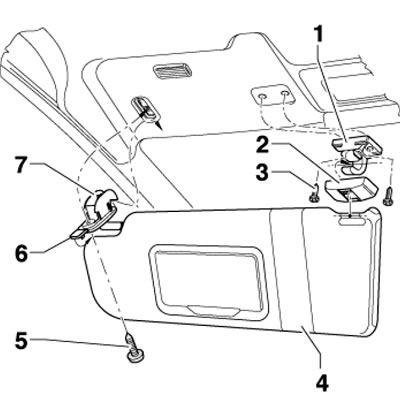 1
2
3
7
6
5
4