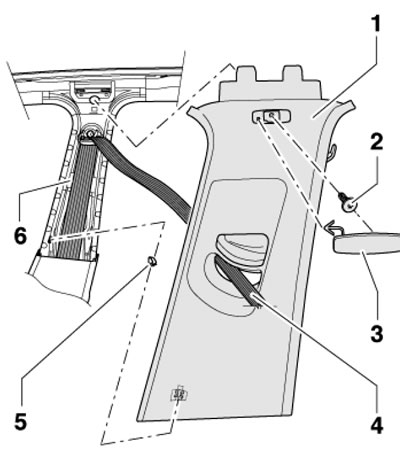 1
2
6
3
5
4