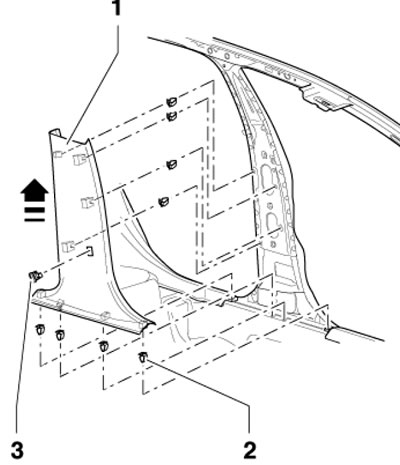 1

3

2