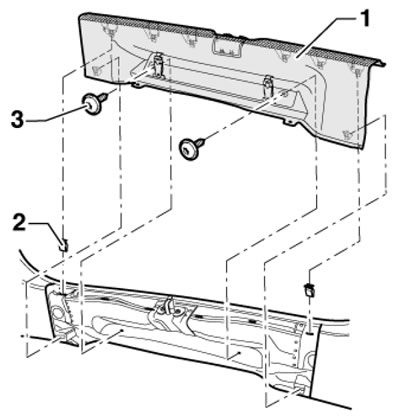 1
3
2