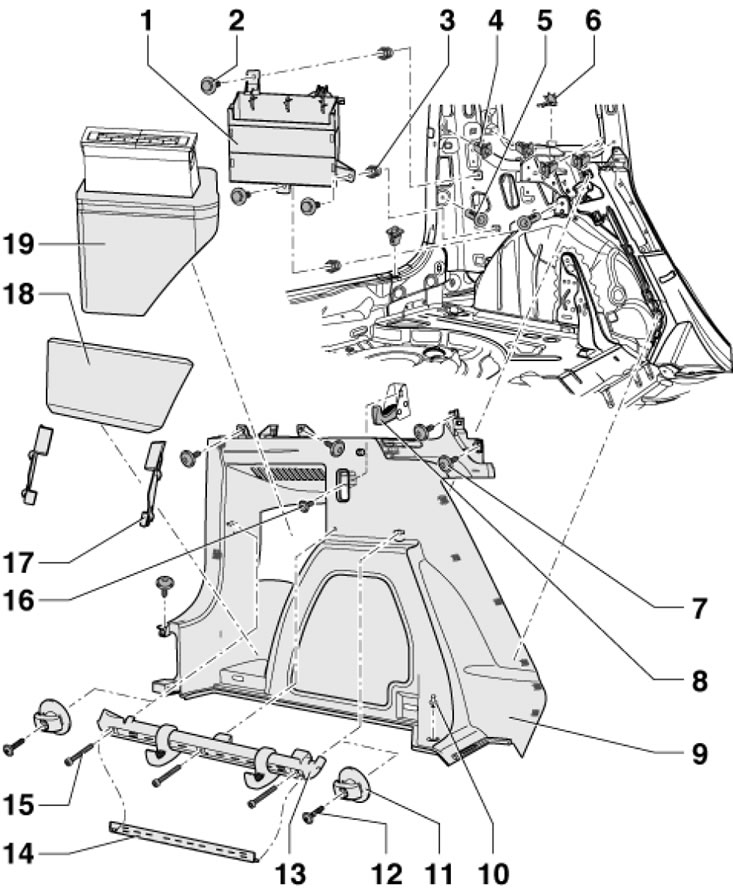 1
2
3
4
5
6
19
18
17
16
7
8
9
15
14
13
12
11
10