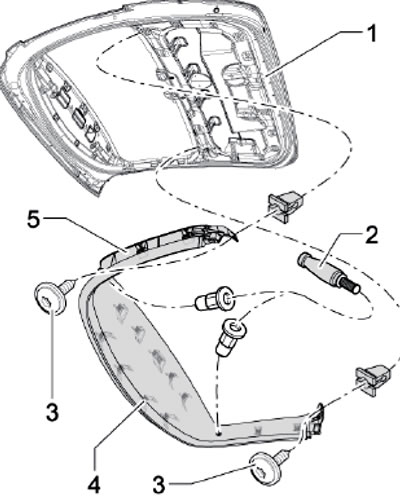 1
5
2
3
4
3