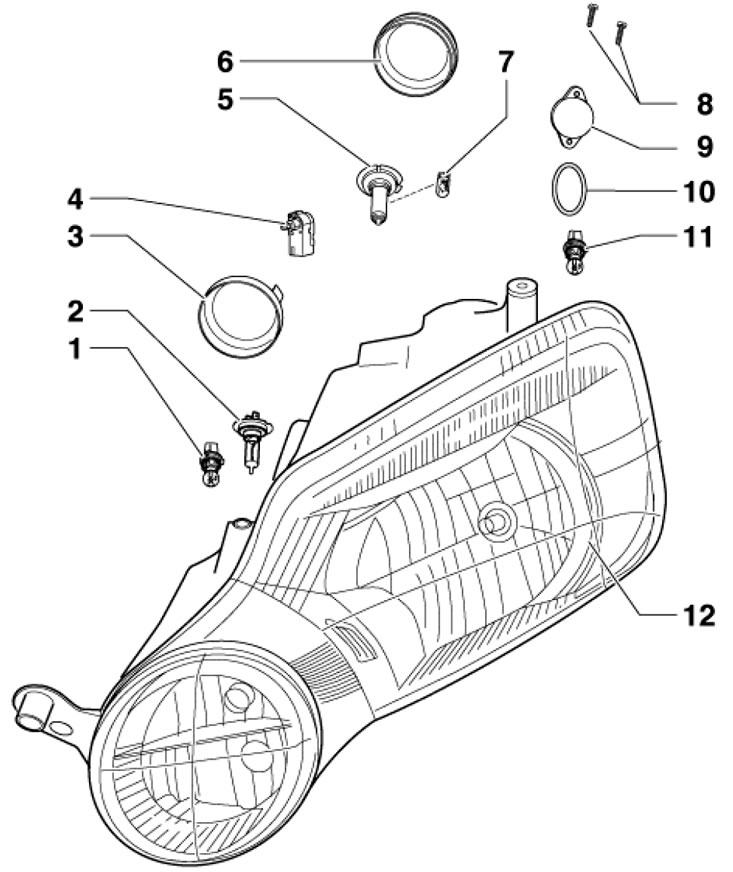 6
7
5
8
9
4
10
3
11
2
1
12