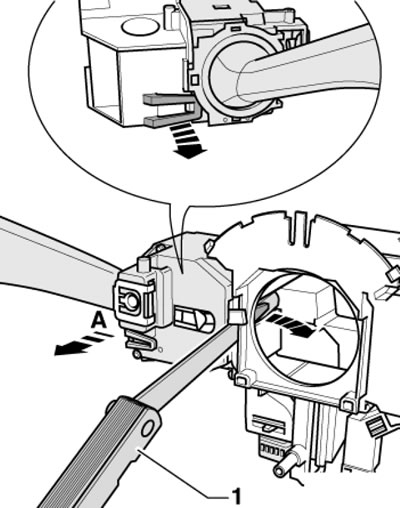 A

1