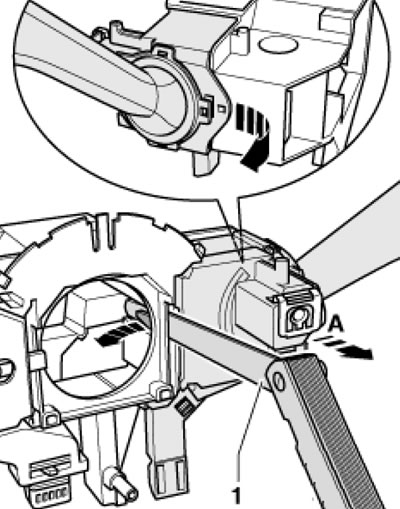 A

1