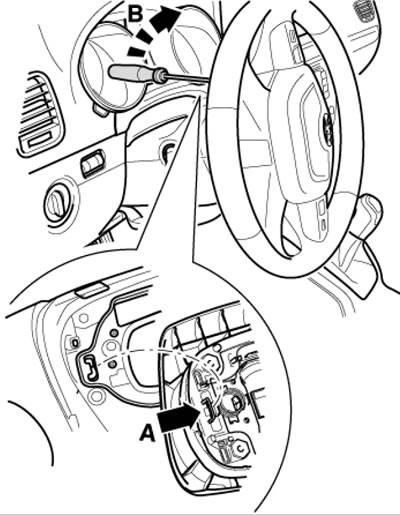 B

A