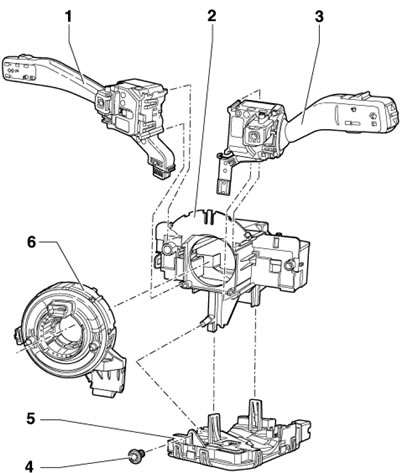 1
2
3
6
5
4