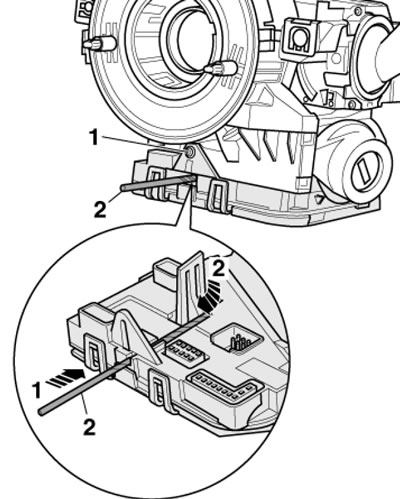 1
2
2
1
2