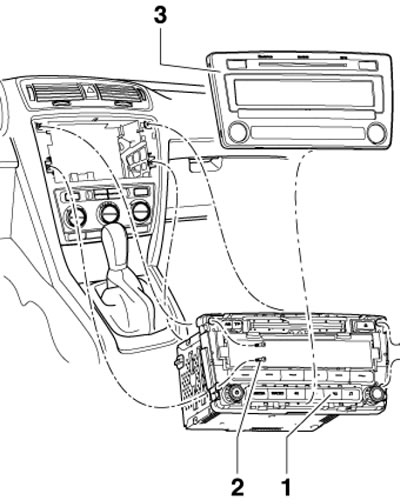 3

2

1